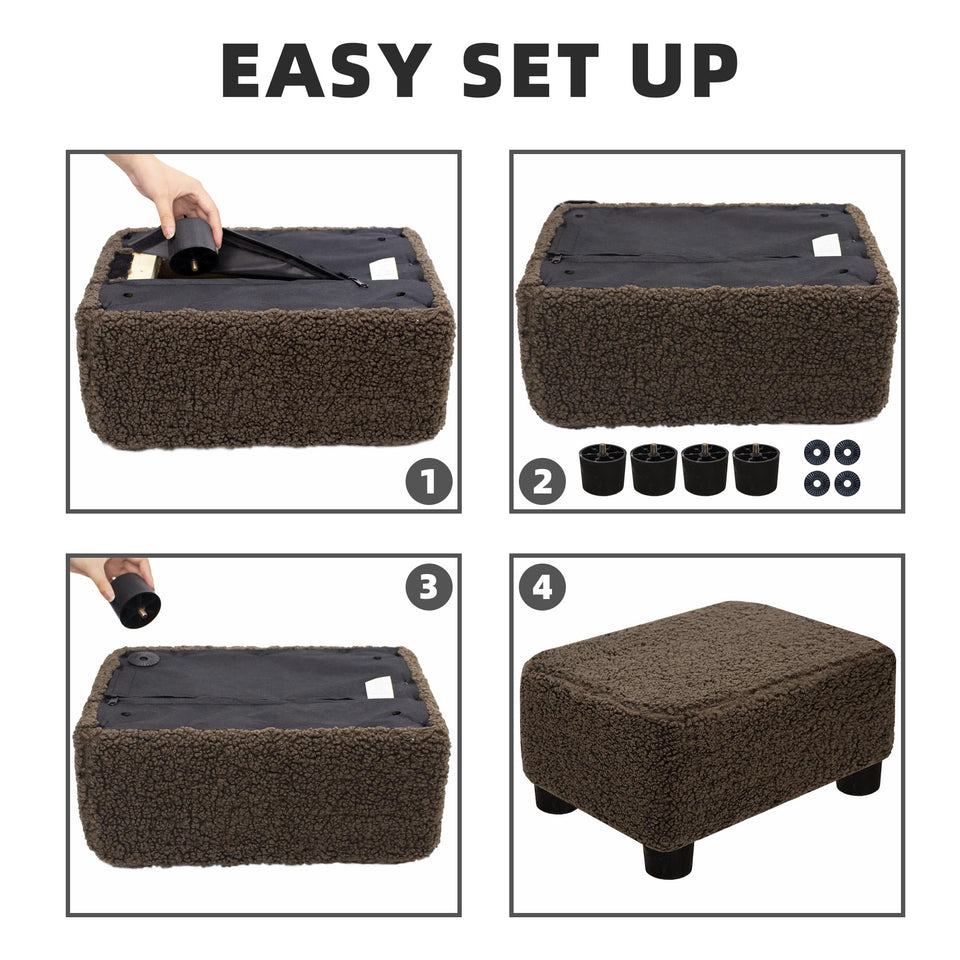 EASY SET UP

1

2

3

4