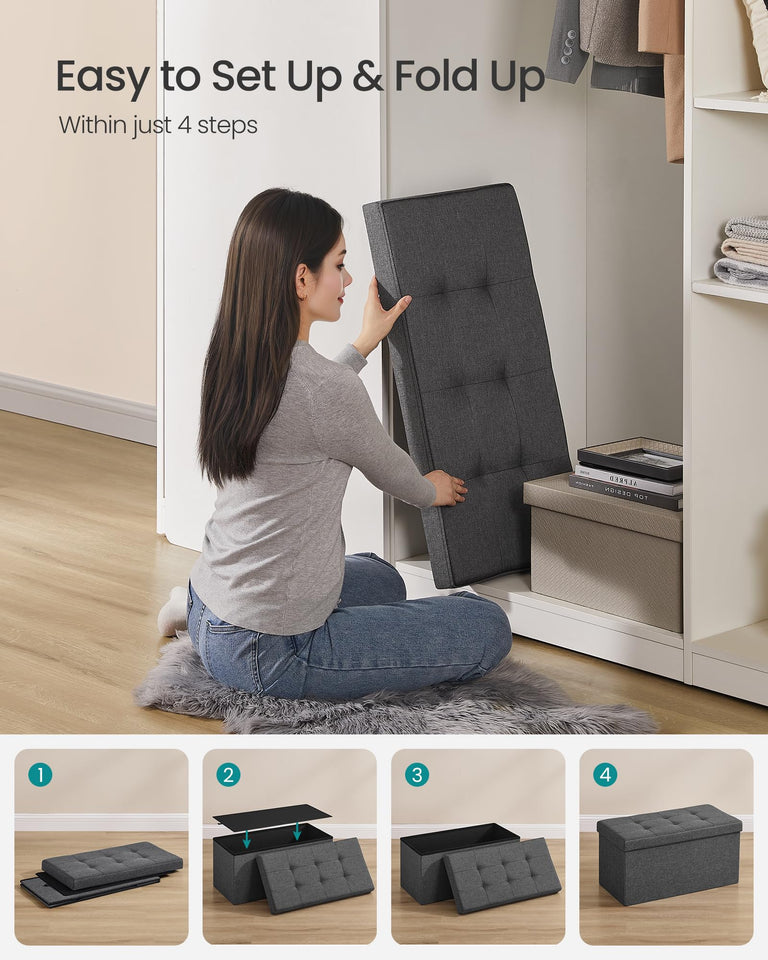 Easy to Set Up & Fold Up
Within just 4 steps

ALFRED
TOP DESIGN

1

2

3

4