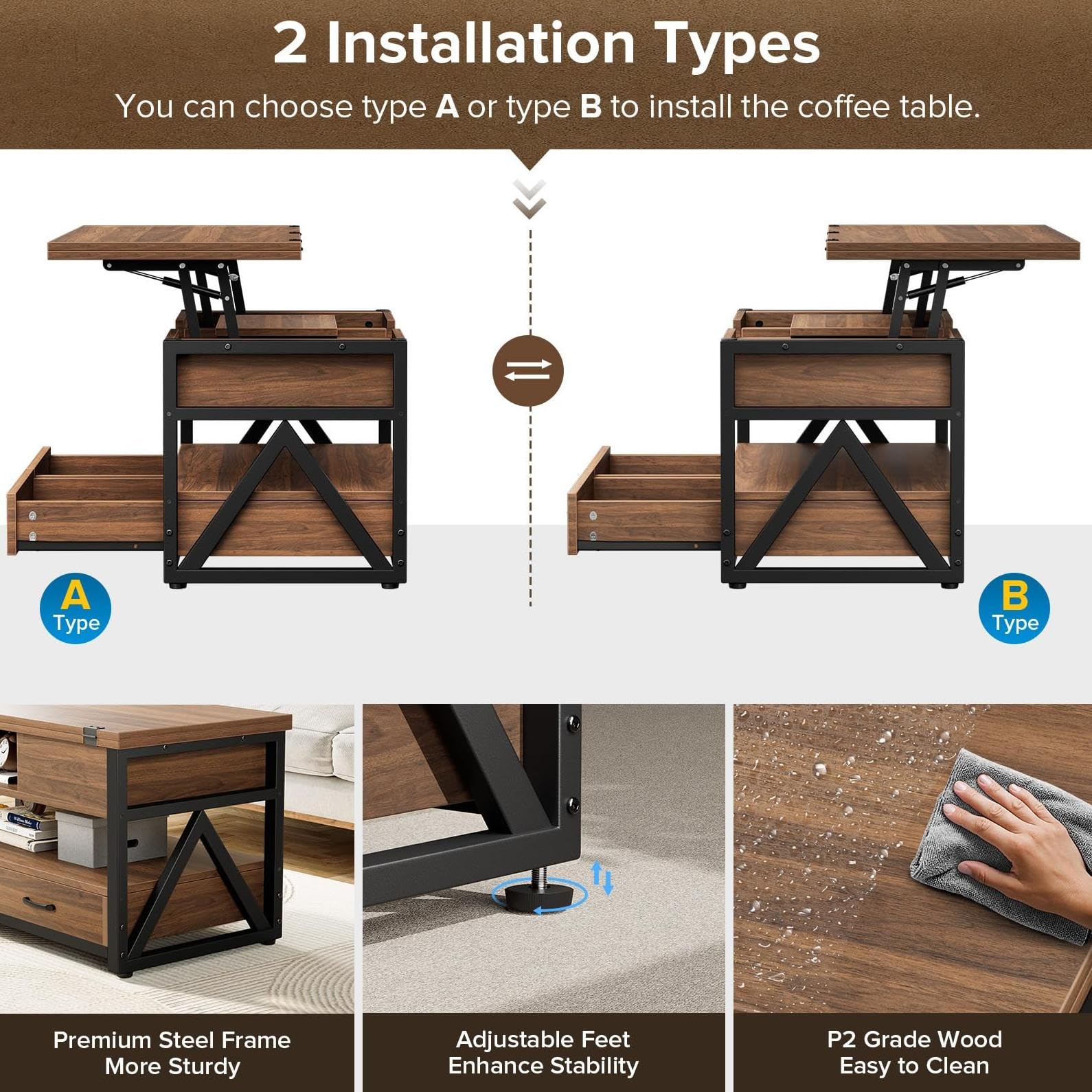 2 Installation Types

You can choose type A or type B to install the coffee table.

A Type

B Type

Premium Steel Frame More Sturdy

Adjustable Feet Enhance Stability

P2 Grade Wood Easy to Clean