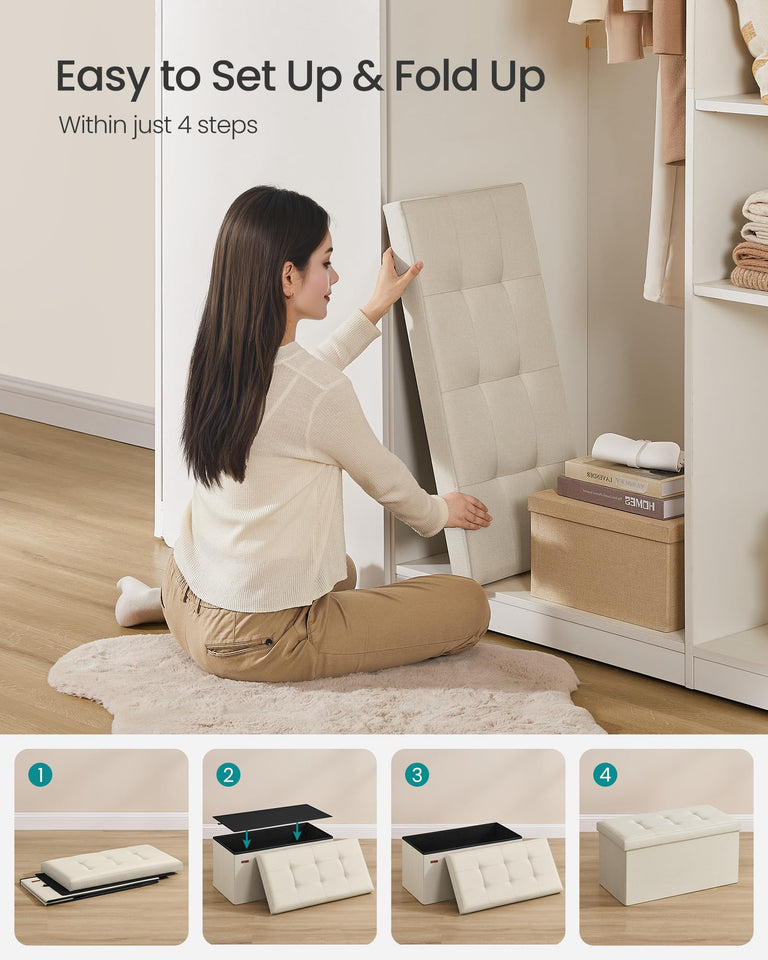 Easy to Set Up & Fold Up
Within just 4 steps

LAVENDER
HOMES

1
2
3
4