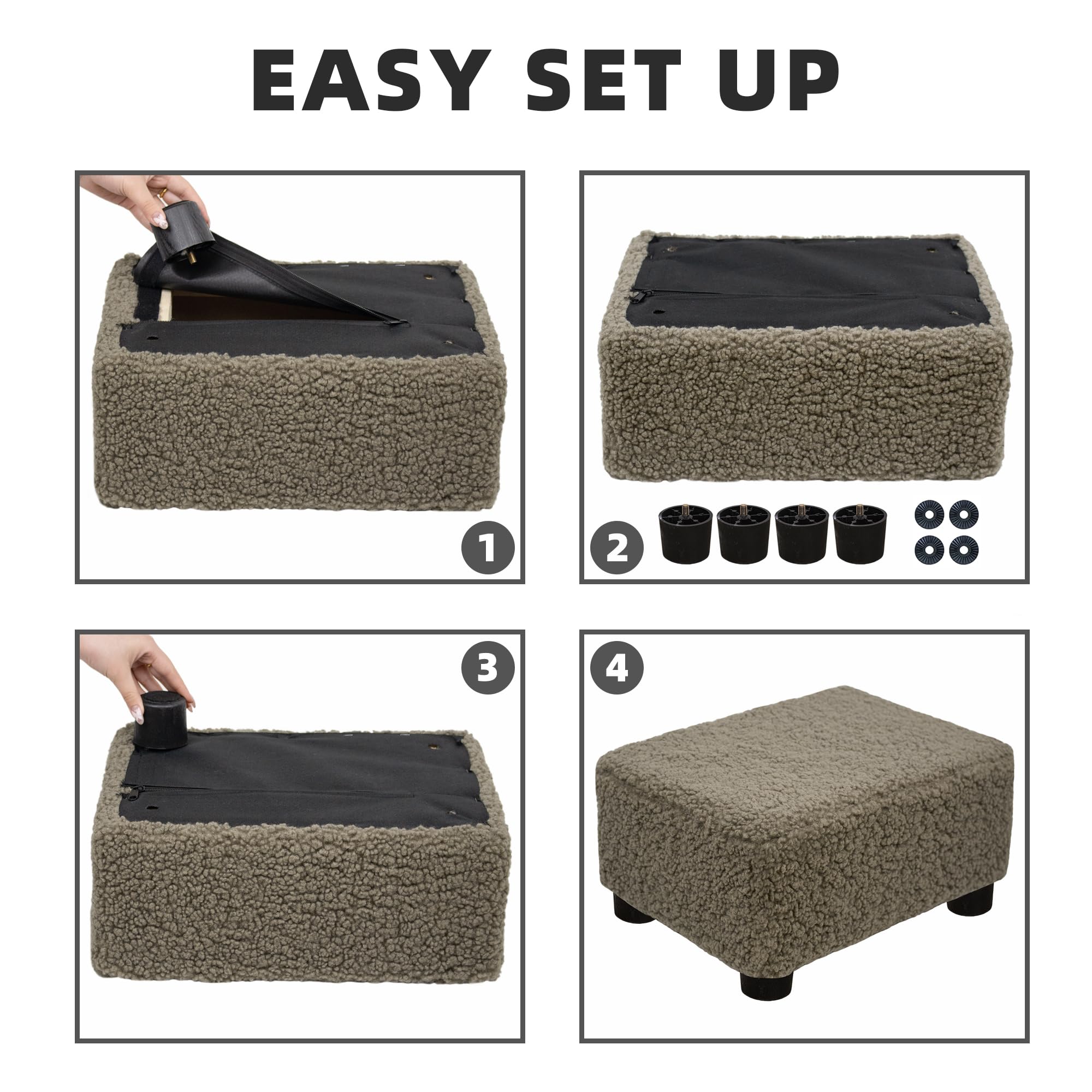 EASY SET UP

1

2

3

4