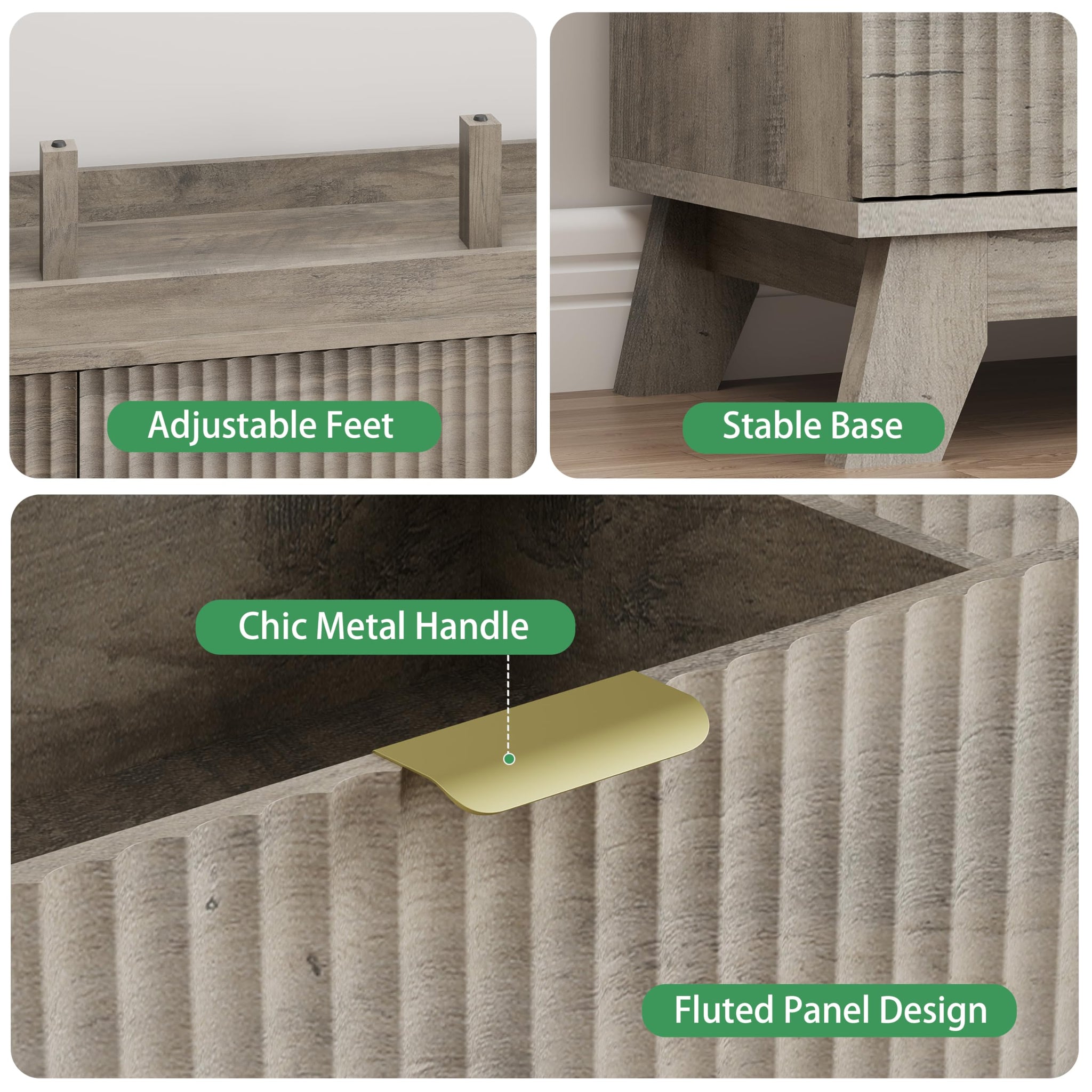 Adjustable Feet

Stable Base

Chic Metal Handle

Fluted Panel Design