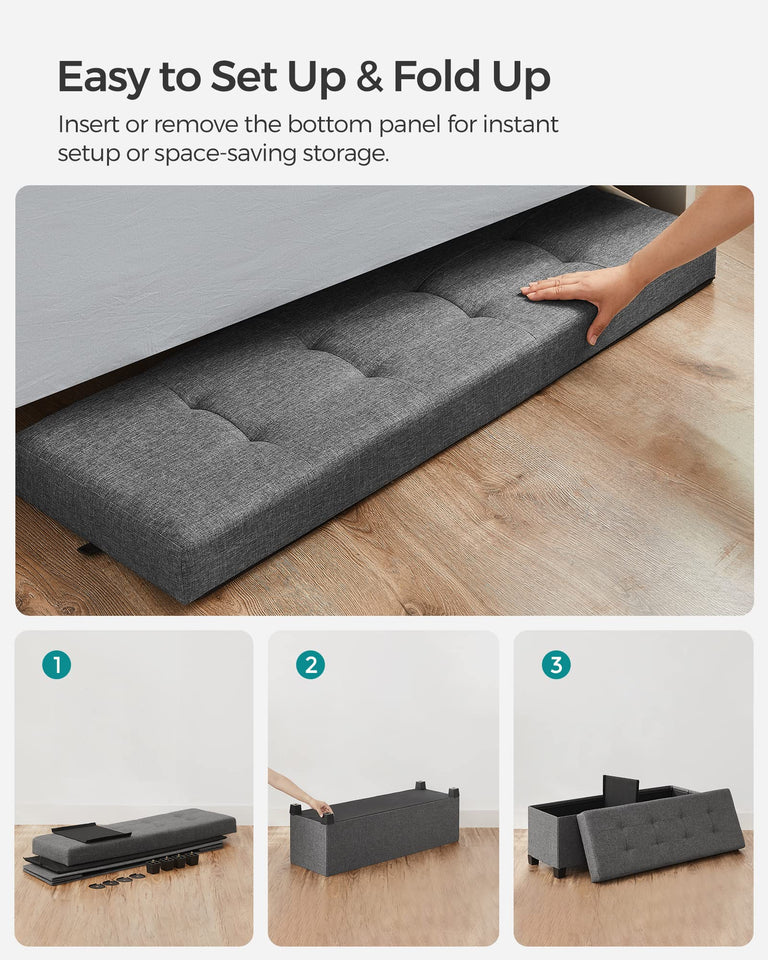 Easy to Set Up & Fold Up

Insert or remove the bottom panel for instant setup or space-saving storage.

1

2

3