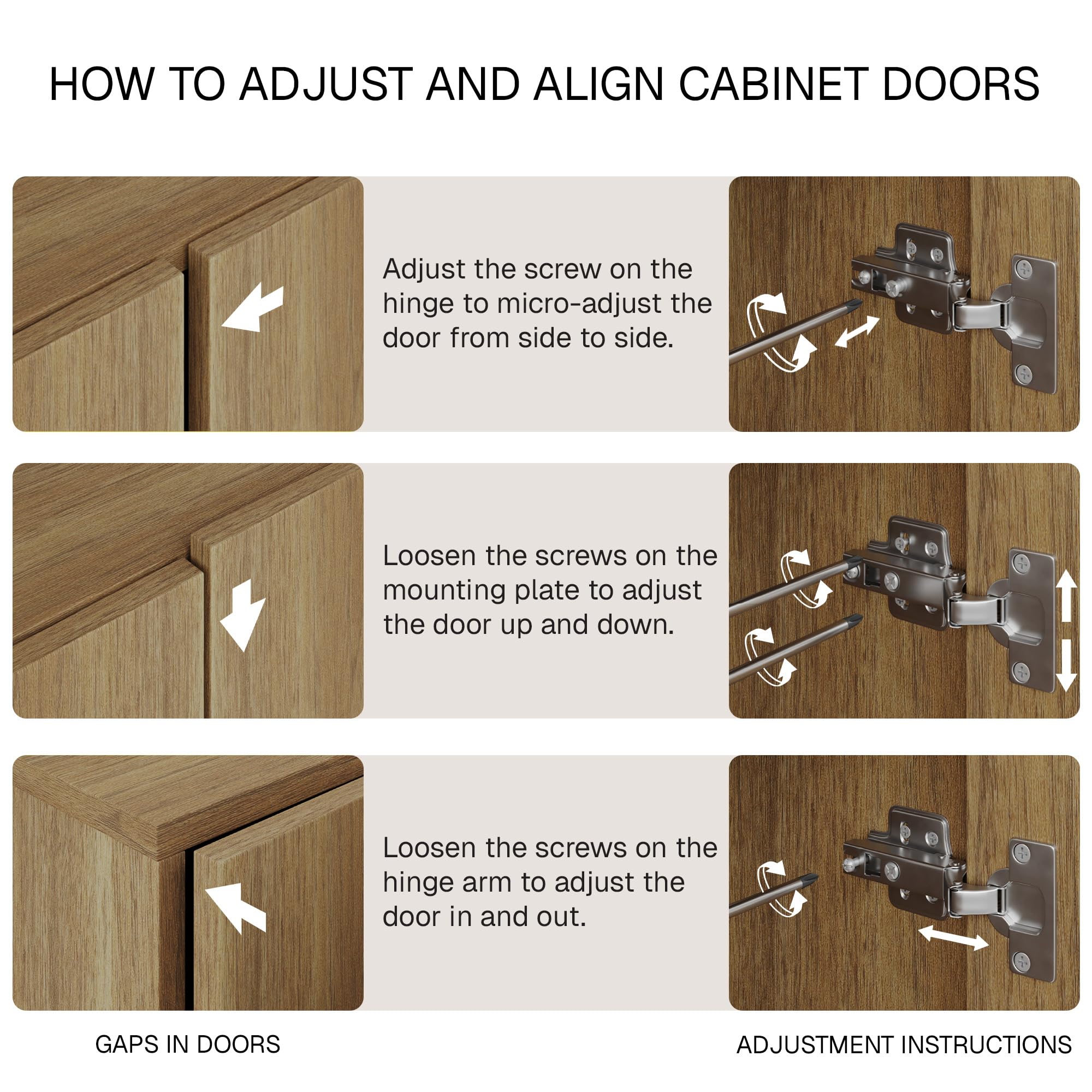 HOW TO ADJUST AND ALIGN CABINET DOORS

Adjust the screw on the hinge to micro-adjust the door from side to side.

Loosen the screws on the mounting plate to adjust the door up and down.

Loosen the screws on the hinge arm to adjust the door in and out.

GAPS IN DOORS

ADJUSTMENT INSTRUCTIONS