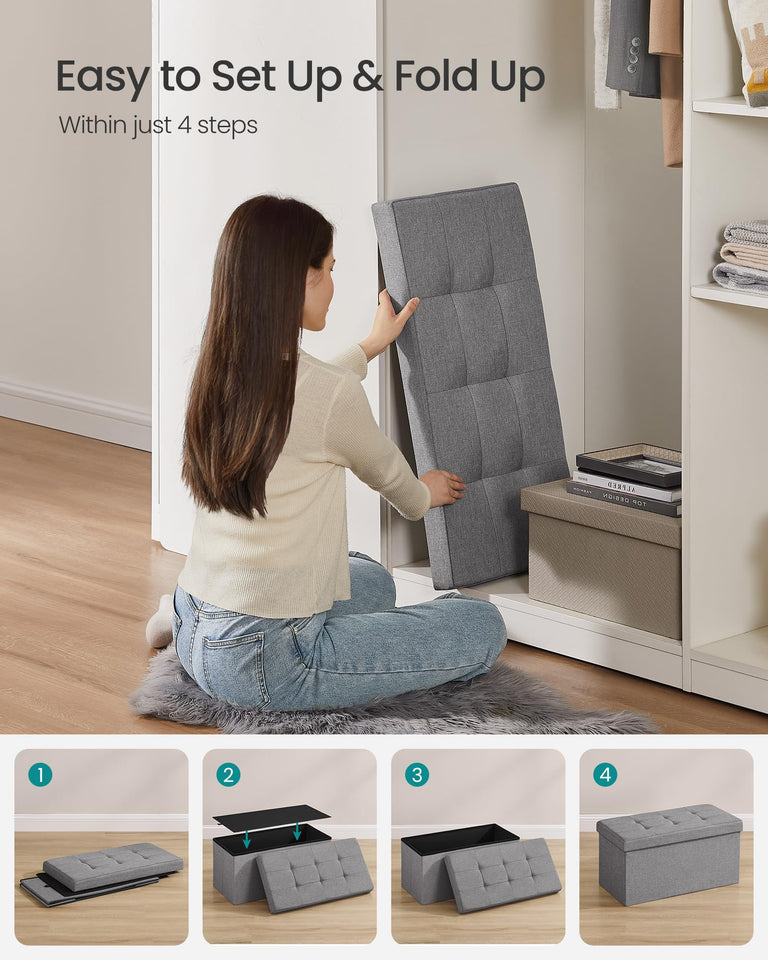 Easy to Set Up & Fold Up
Within just 4 steps

ALFRED
TOP DESIGN

1

2

3

4