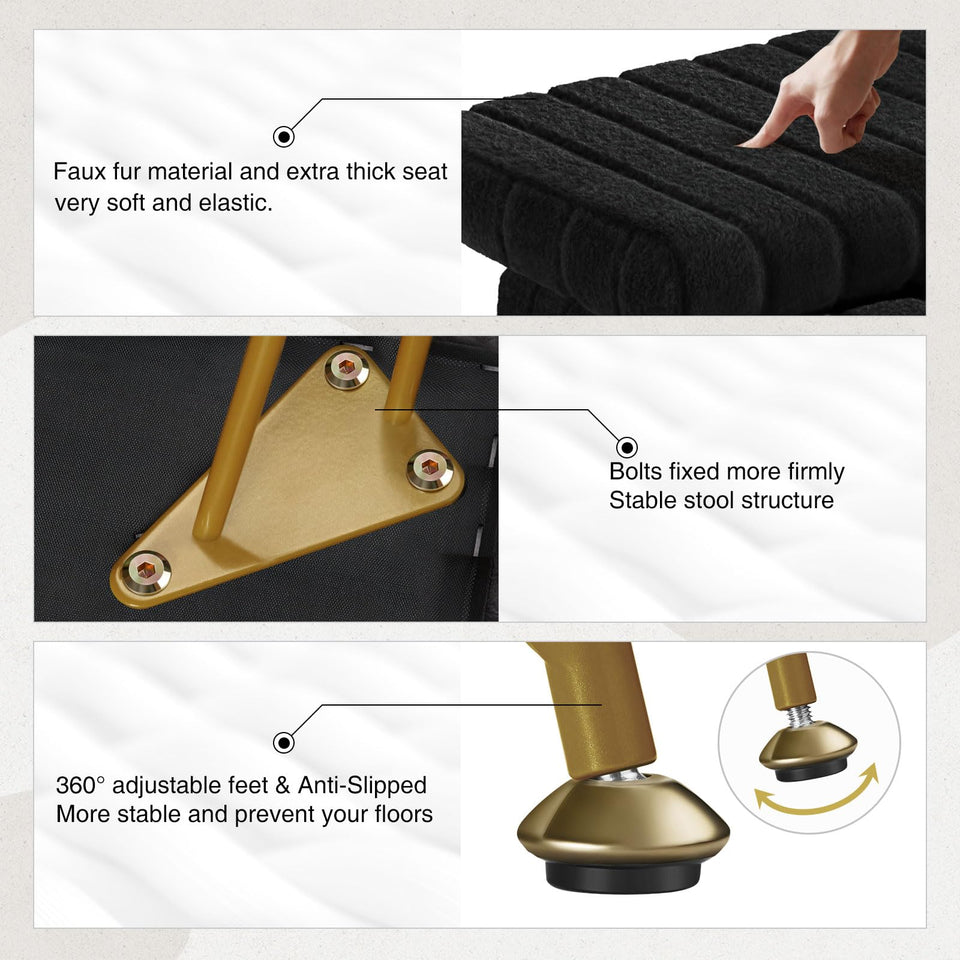 Faux fur material and extra thick seat very soft and elastic.

Bolts fixed more firmly
Stable stool structure

360° adjustable feet & Anti-Slipped
More stable and prevent your floors