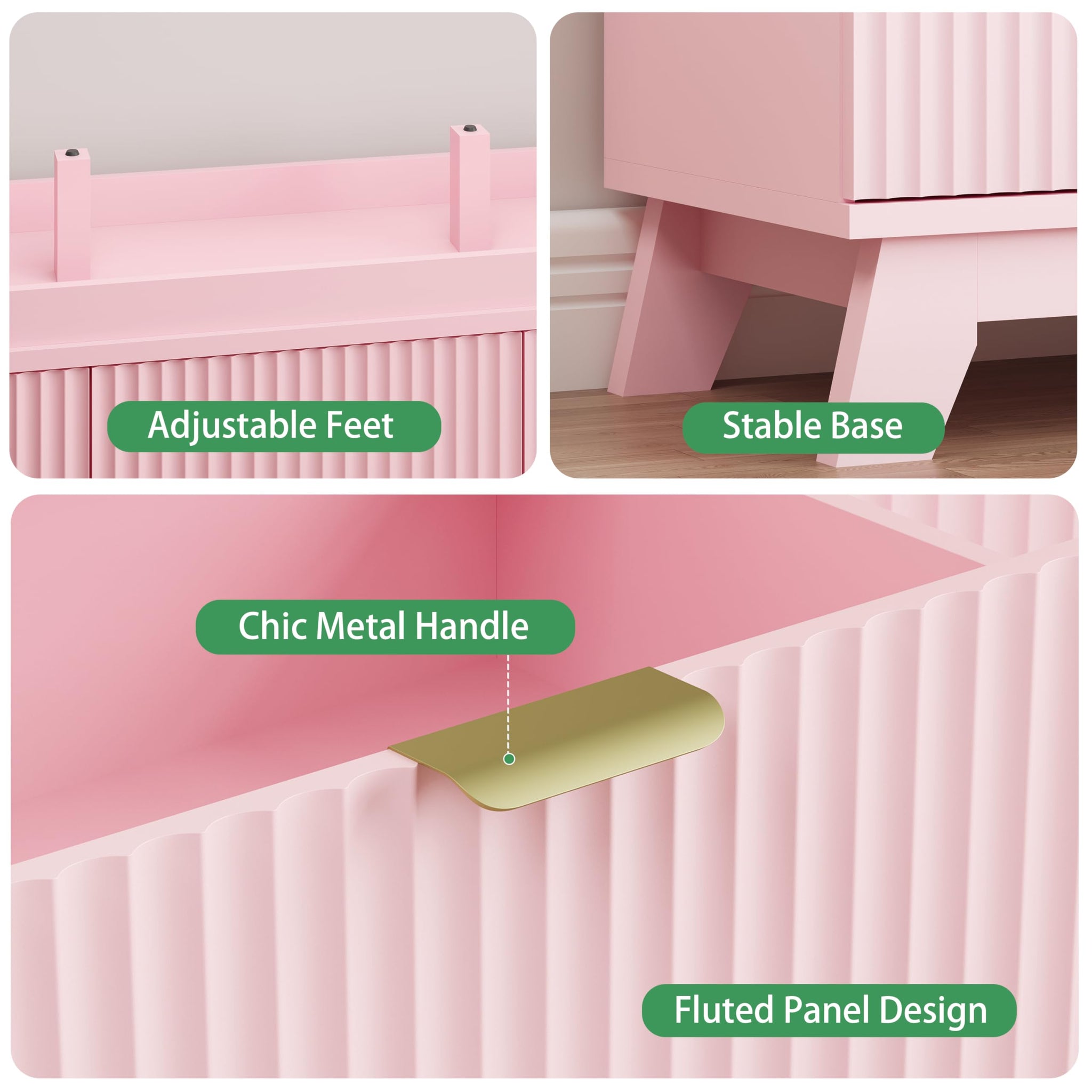 Adjustable Feet

Stable Base

Chic Metal Handle

Fluted Panel Design