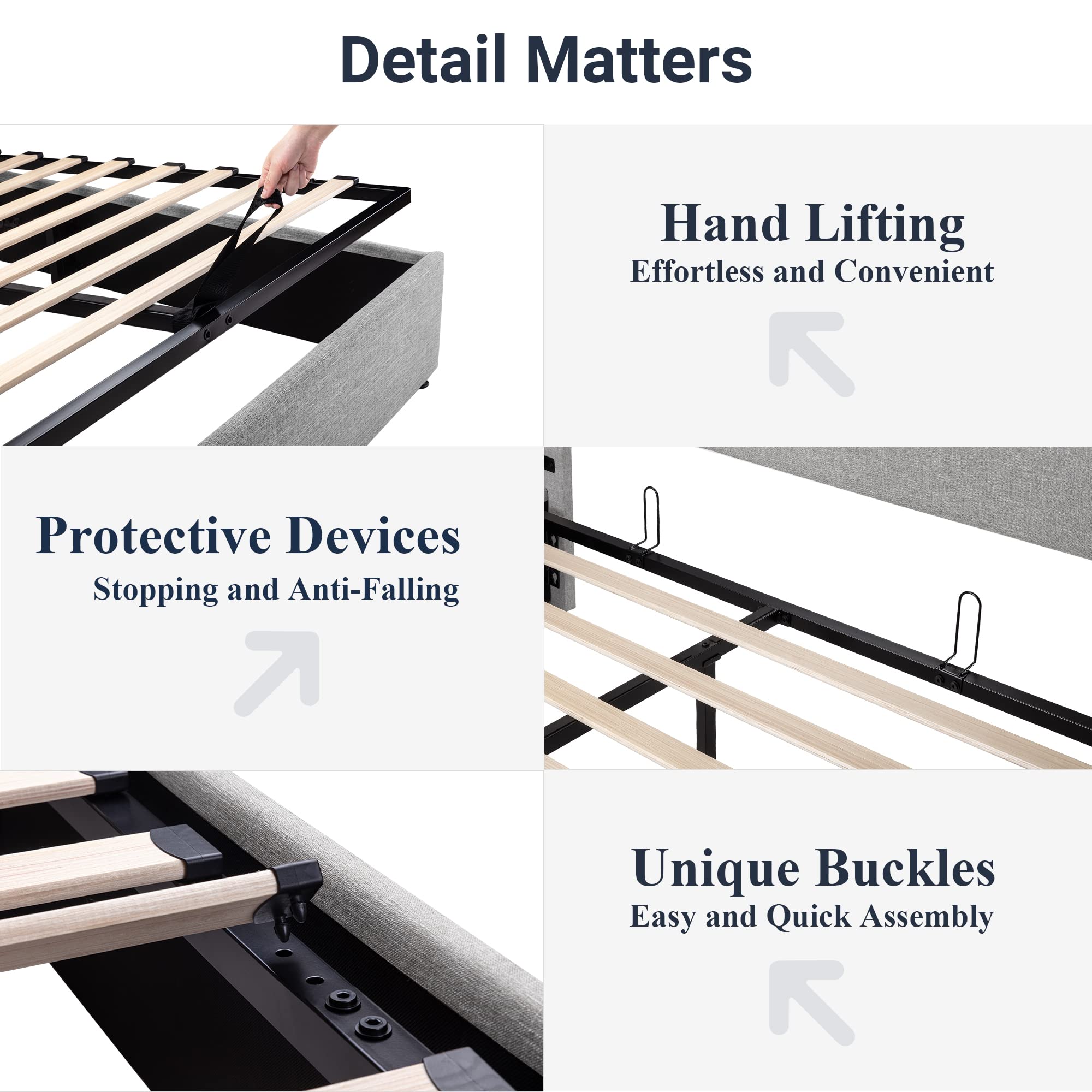 Detail Matters

Hand Lifting
Effortless and Convenient

Protective Devices
Stopping and Anti-Falling

Unique Buckles
Easy and Quick Assembly