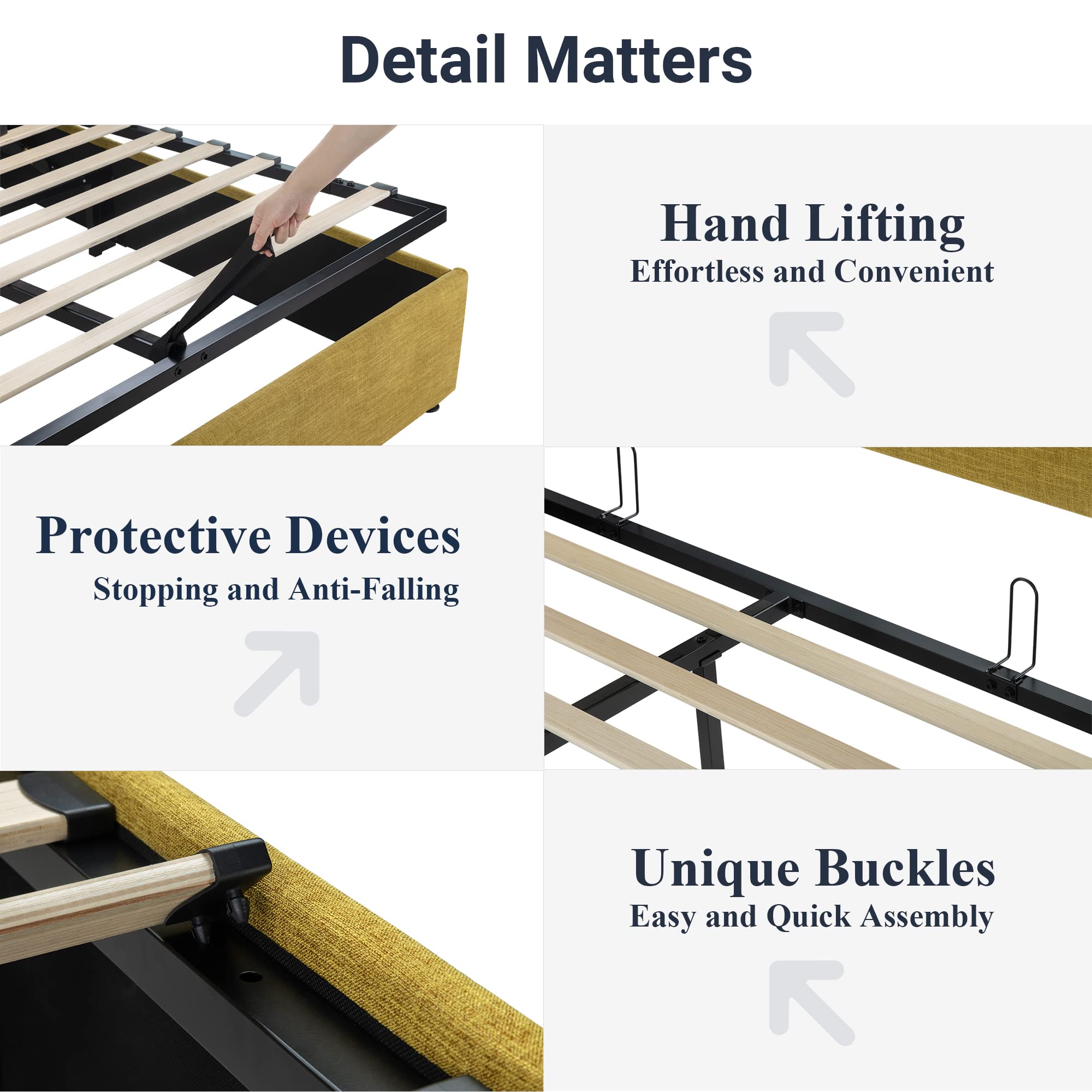 Detail Matters

Hand Lifting
Effortless and Convenient

Protective Devices
Stopping and Anti-Falling

Unique Buckles
Easy and Quick Assembly