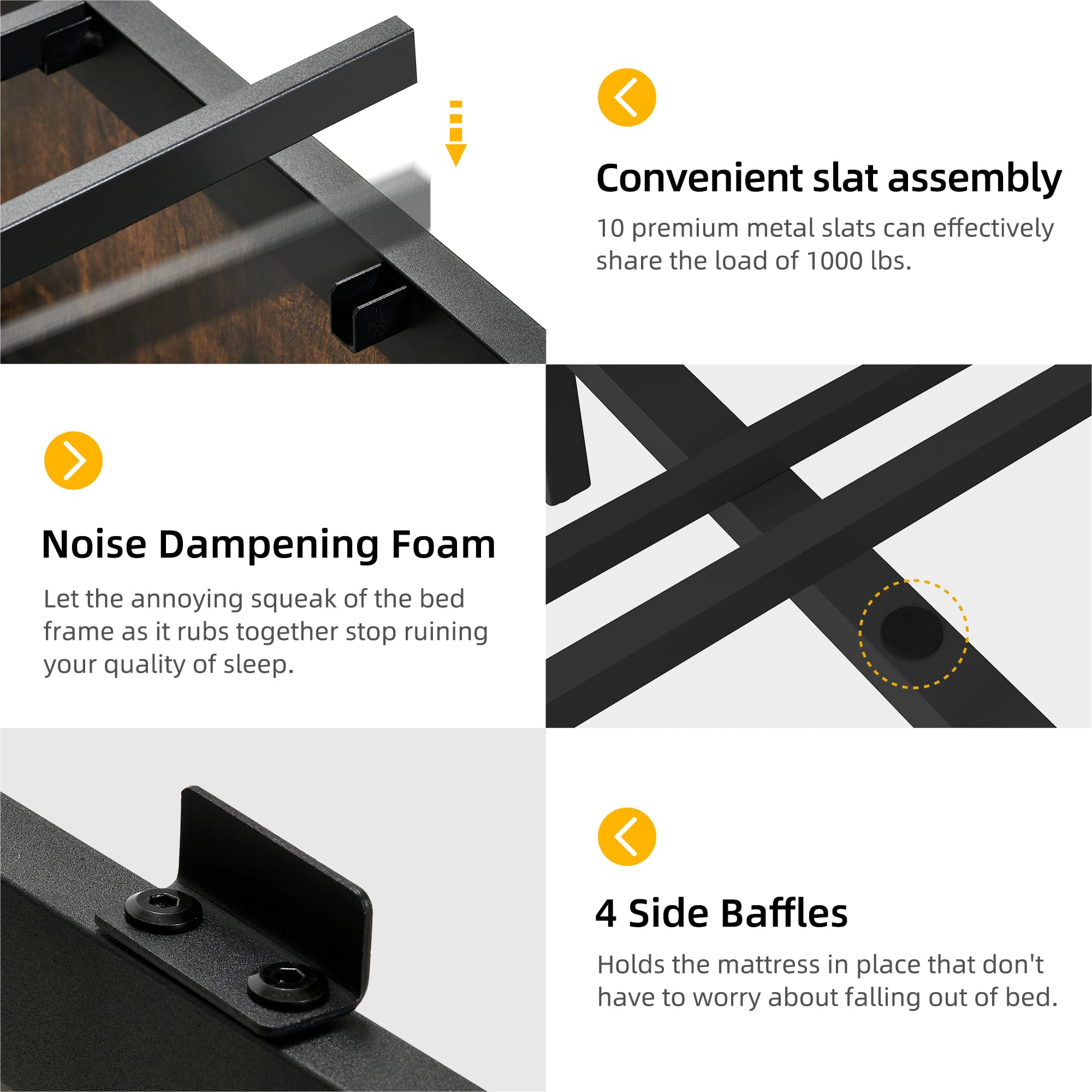 Convenient slat assembly

10 premium metal slats can effectively share the load of 1000 lbs.

Noise Dampening Foam

Let the annoying squeak of the bed frame as it rubs together stop ruining your quality of sleep.

4 Side Baffles

Holds the mattress in place that don't have to worry about falling out of bed.