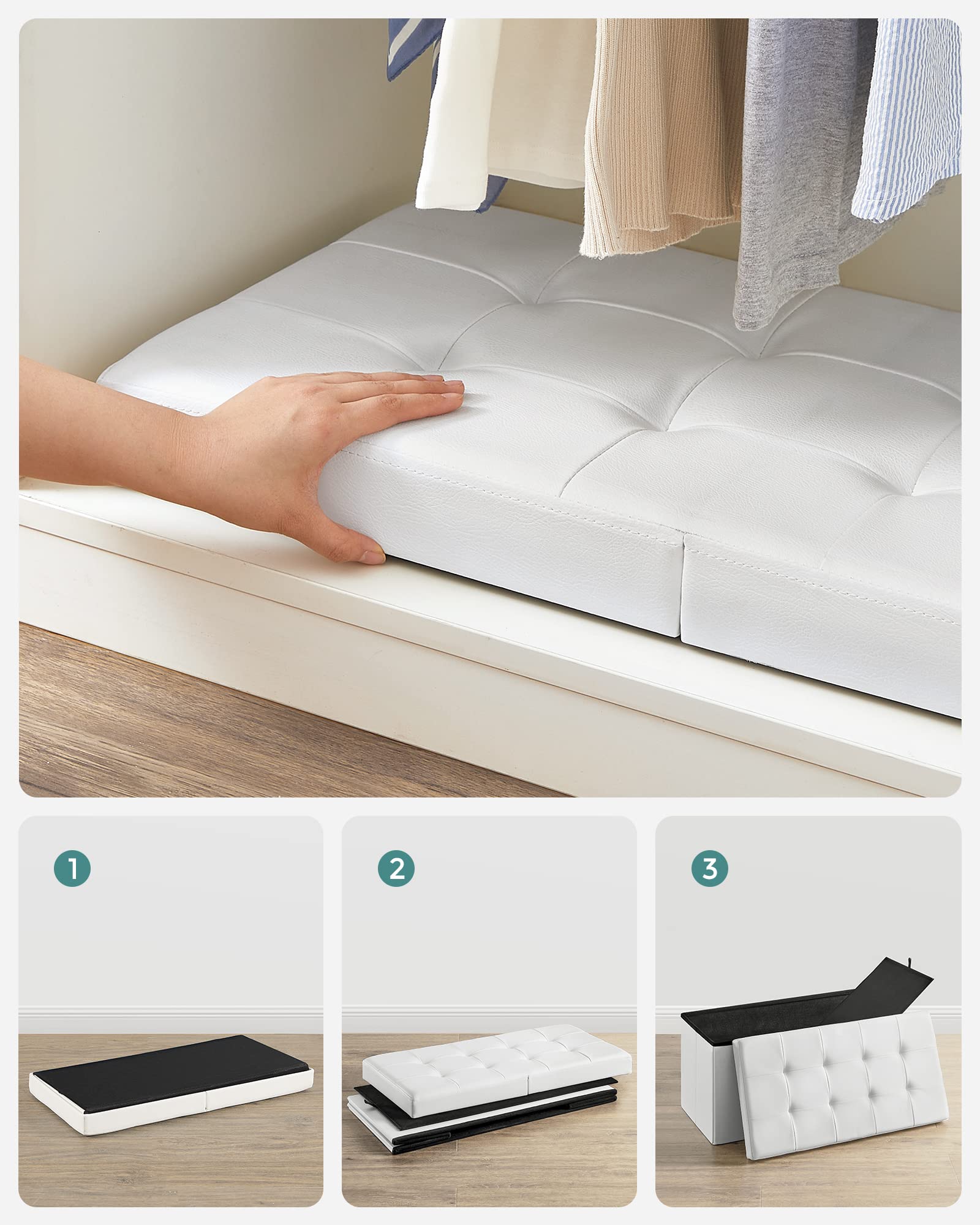 1

2

3