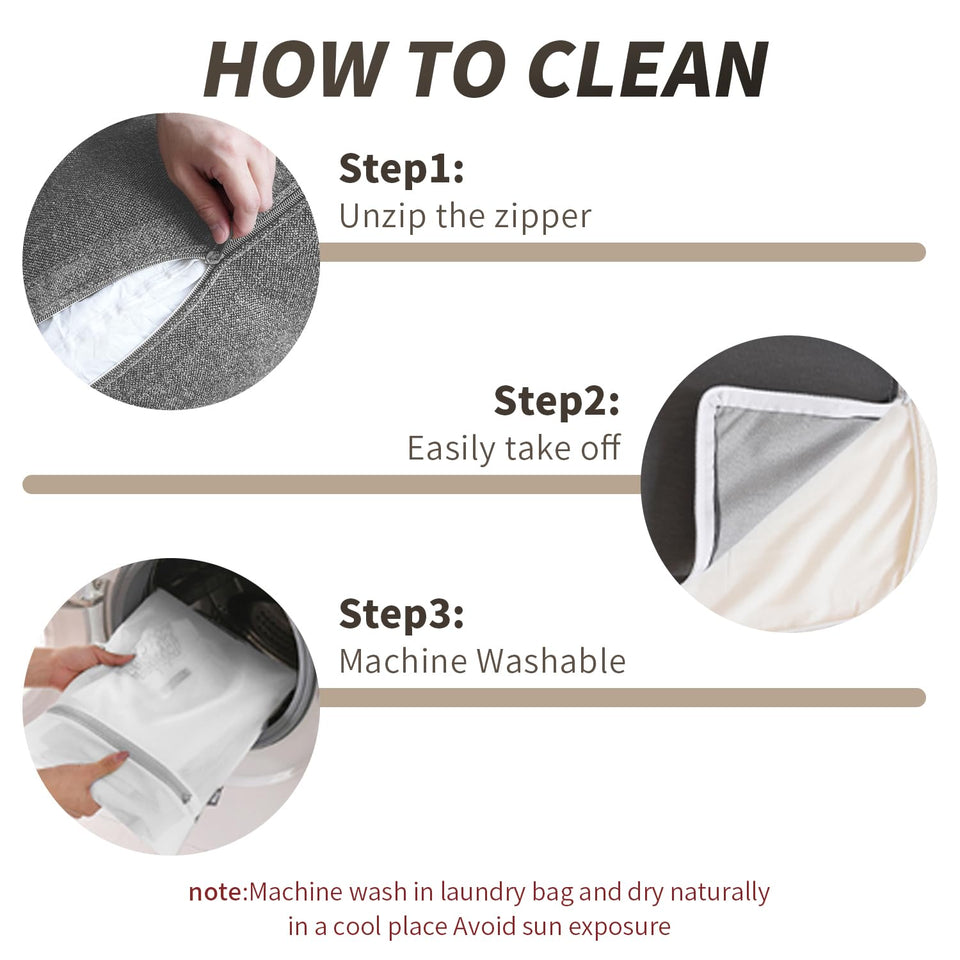 HOW TO CLEAN

Step1:
Unzip the zipper

Step2:
Easily take off

Step3:
Machine Washable

note:Machine wash in laundry bag and dry naturally in a cool place Avoid sun exposure