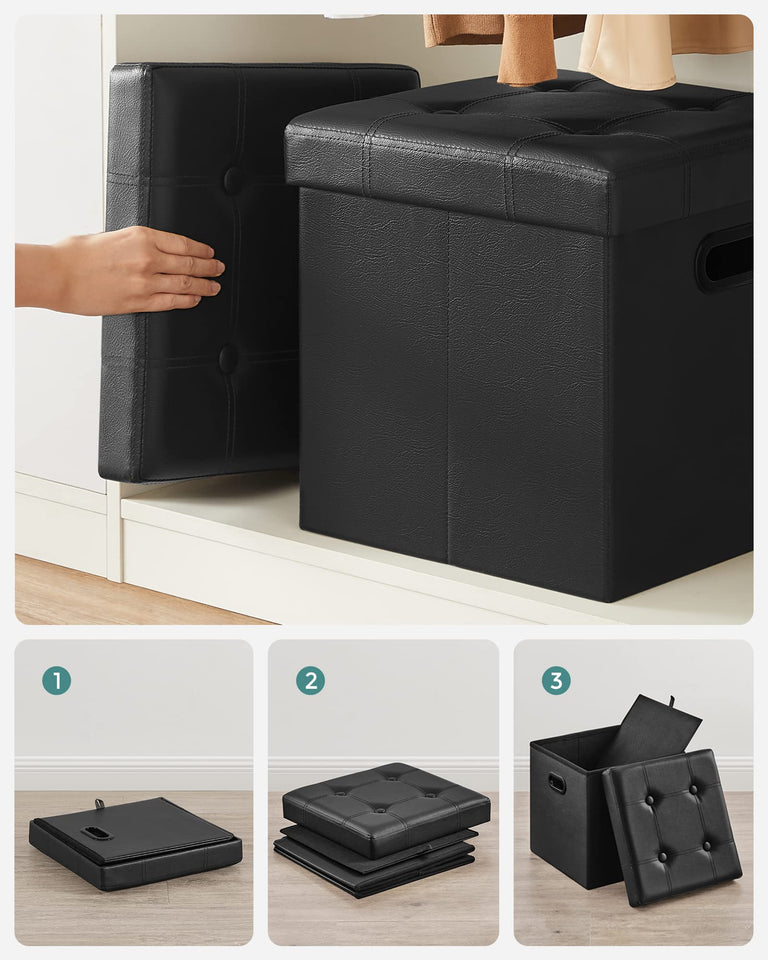 1

2

3