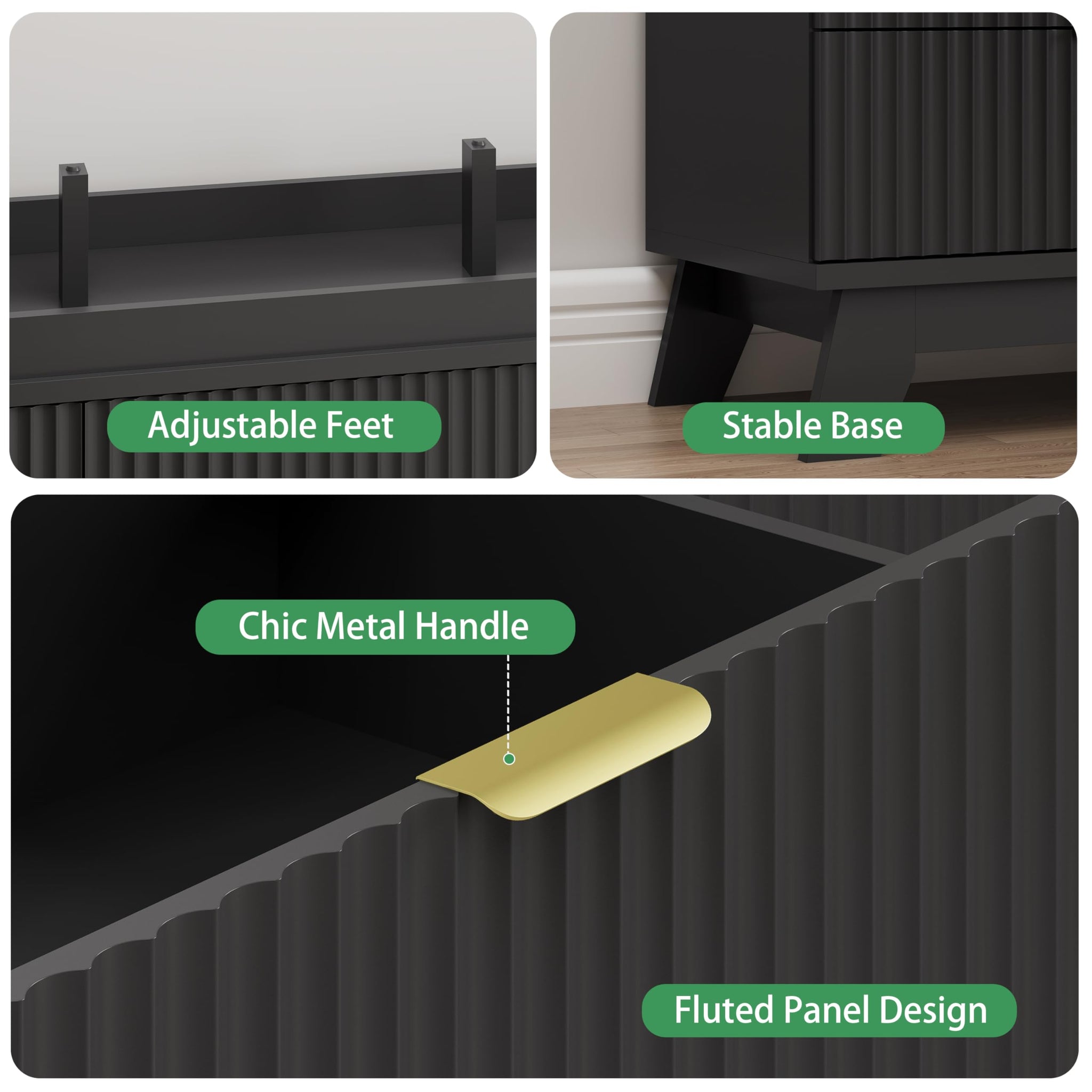 Adjustable Feet

Stable Base

Chic Metal Handle

Fluted Panel Design