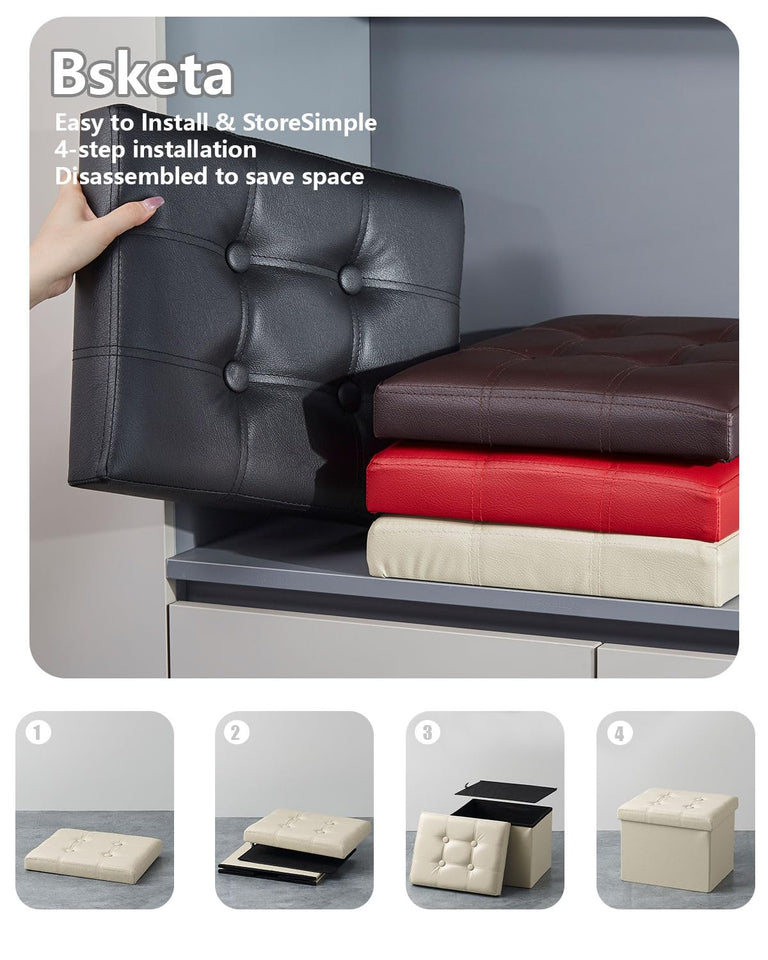 Bsketa
Easy to Install & StoreSimple
4-step installation
Disassembled to save space

1

2

3

4