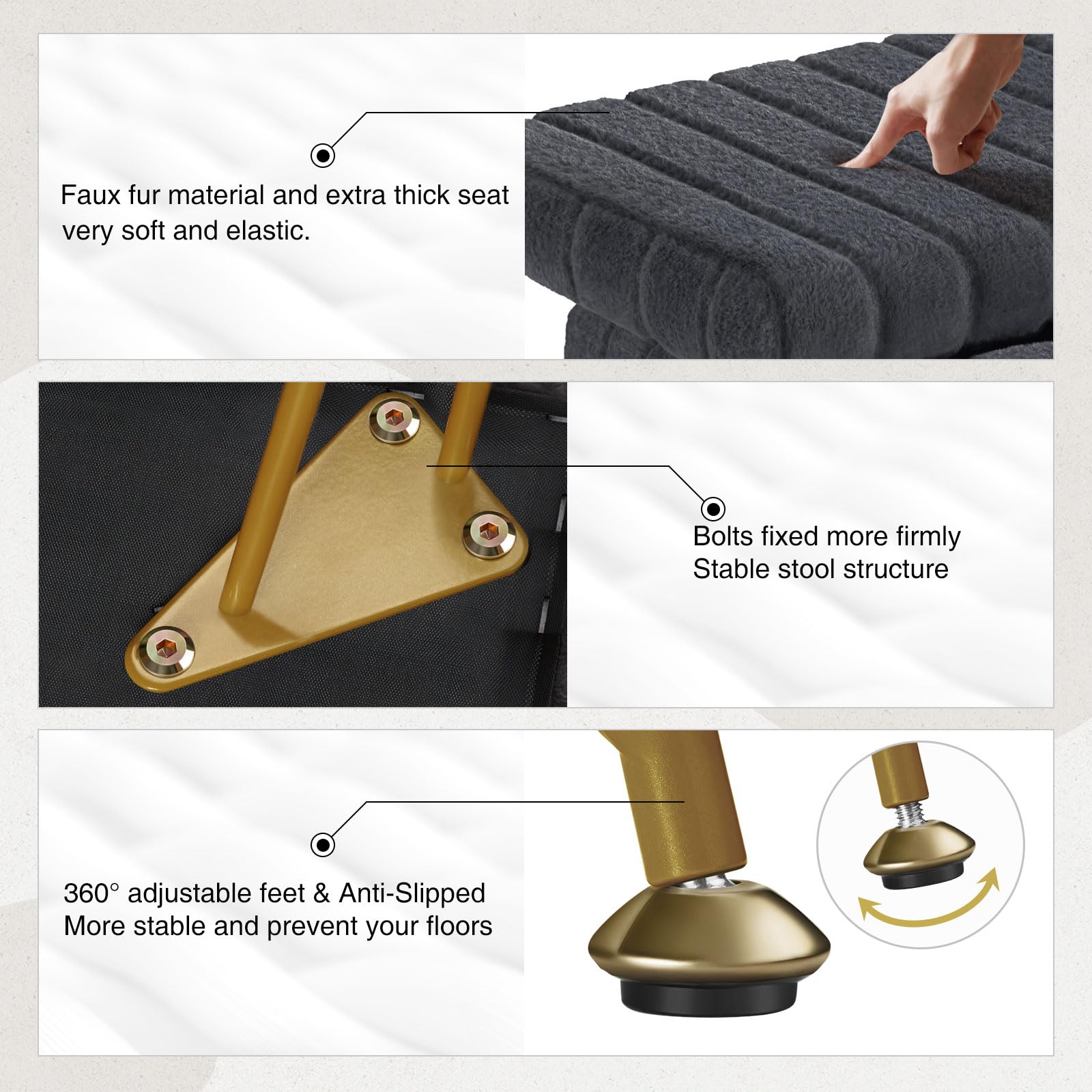 Faux fur material and extra thick seat very soft and elastic.

Bolts fixed more firmly
Stable stool structure

360° adjustable feet & Anti-Slipped
More stable and prevent your floors