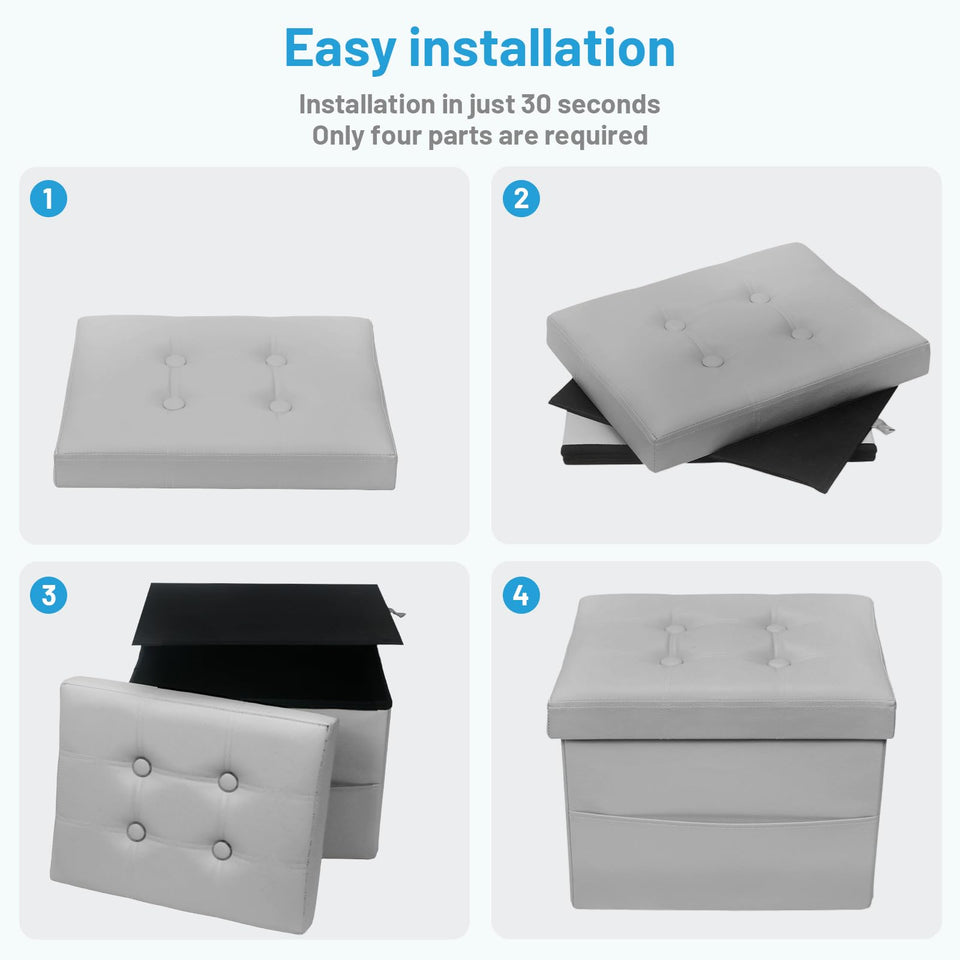 Easy installation

Installation in just 30 seconds
Only four parts are required

1

2

3

4