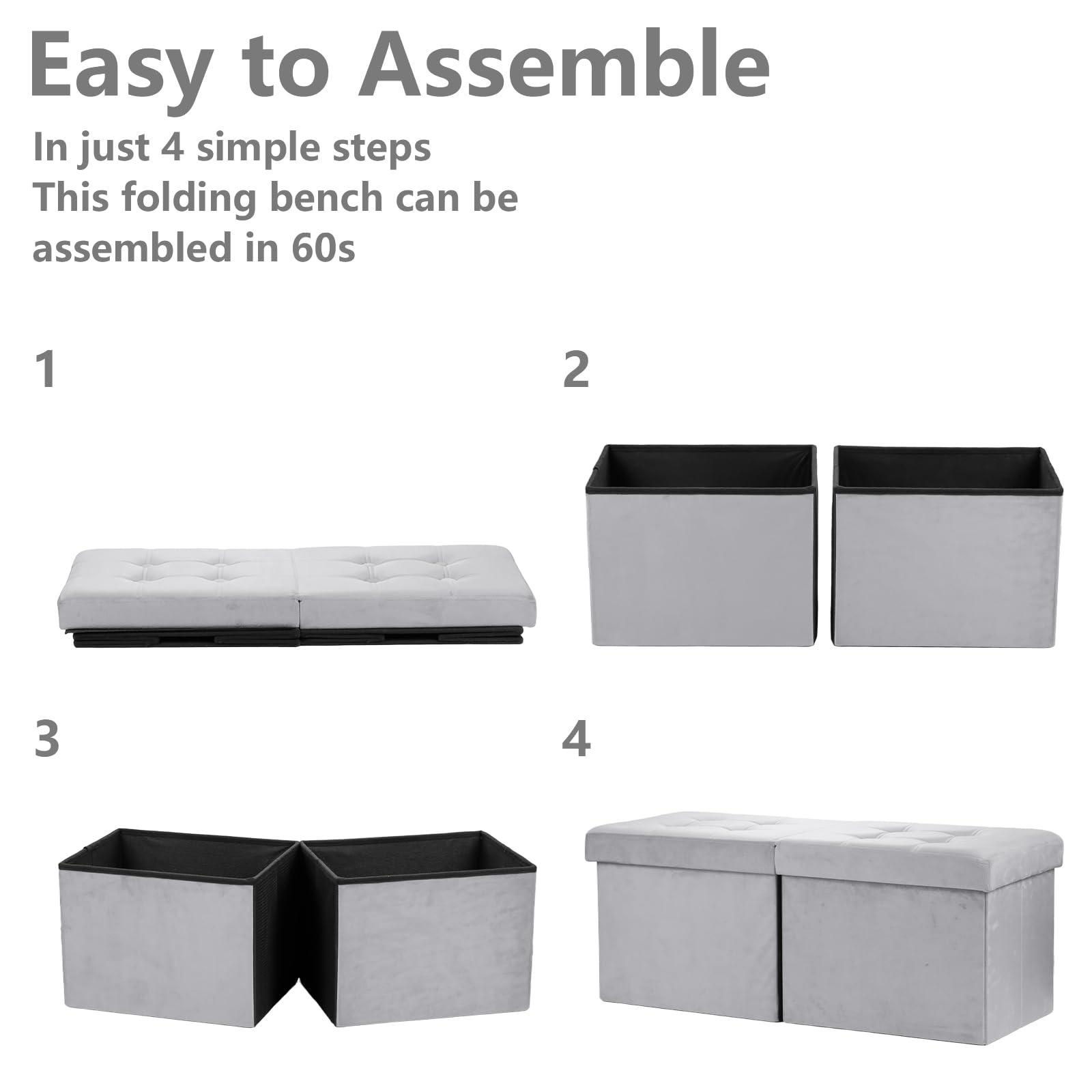 Easy to Assemble

In just 4 simple steps
This folding bench can be assembled in 60s

1

2

3

4