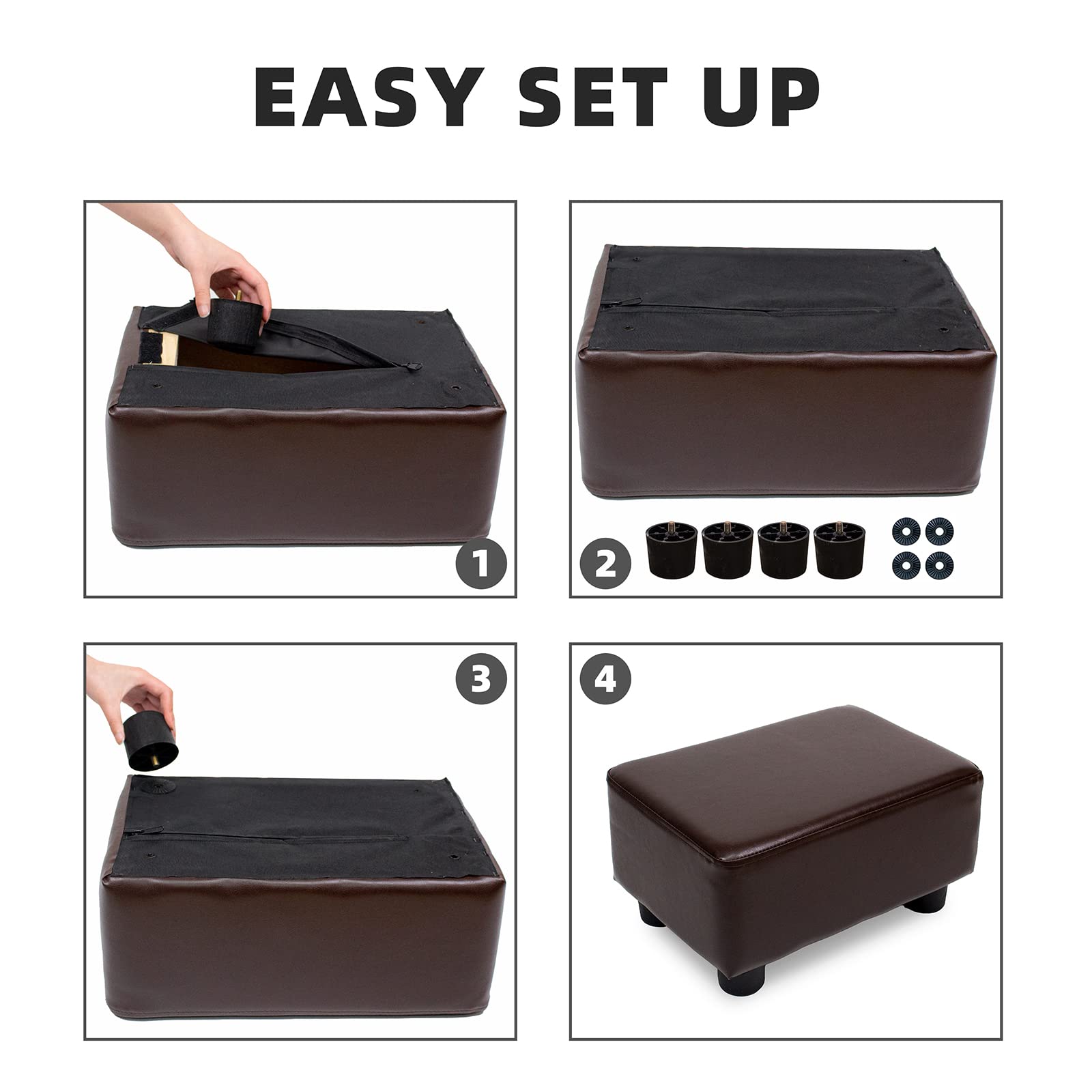 EASY SET UP

1

2

3

4