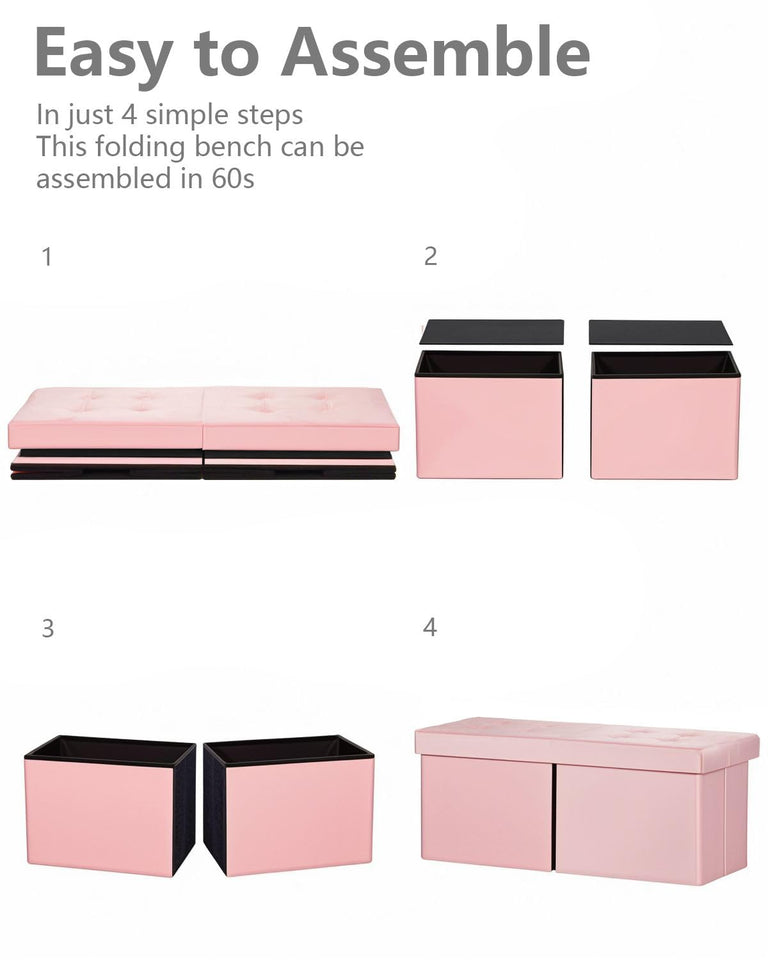 Easy to Assemble

In just 4 simple steps
This folding bench can be assembled in 60s

1

2

3

4