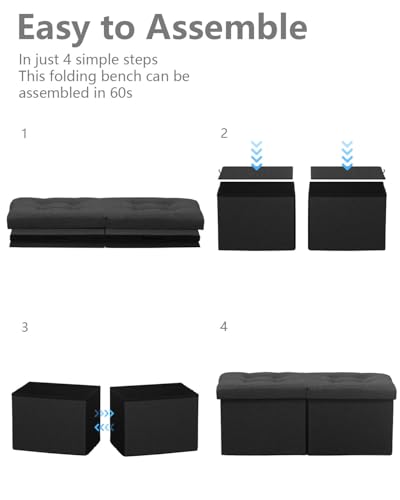 Easy to Assemble

In just 4 simple steps
This folding bench can be assembled in 60s

1

2

3

4