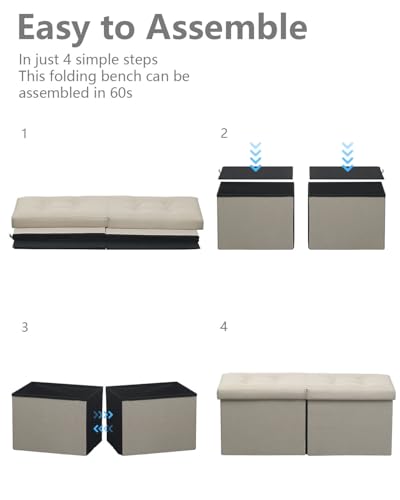 Easy to Assemble

In just 4 simple steps
This folding bench can be assembled in 60s

1

2

3

4